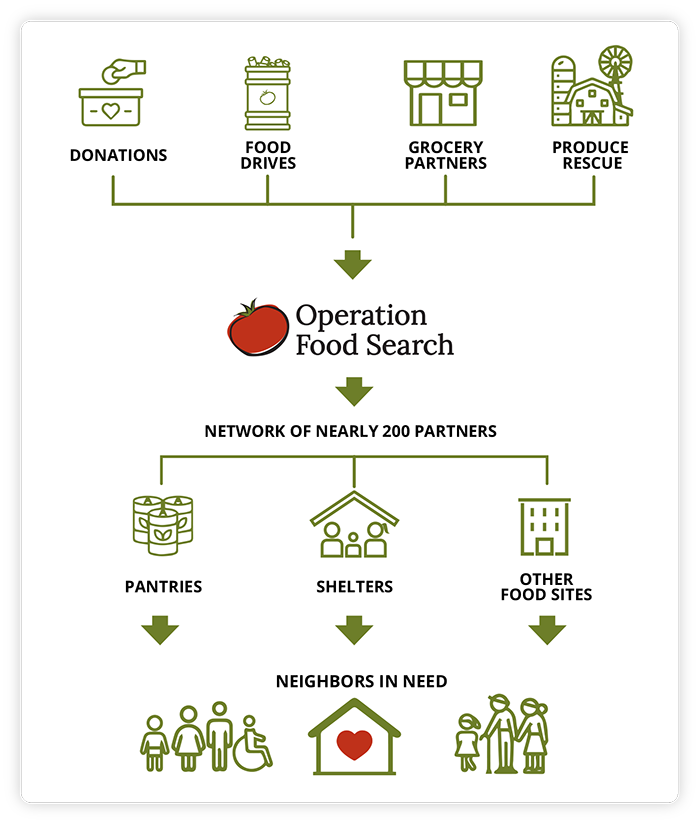 DONATIONS

FOOD DRIVES

GROCERY PARTNERS

PRODUCE RESCUE

Operation Food Search

NETWORK OF NEARLY 200 PARTNERS

PANTRIES

SHELTERS

OTHER FOOD SITES

NEIGHBORS IN NEED